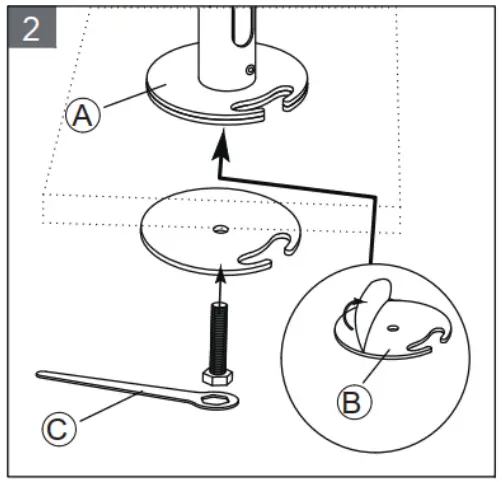 2

A

B

C