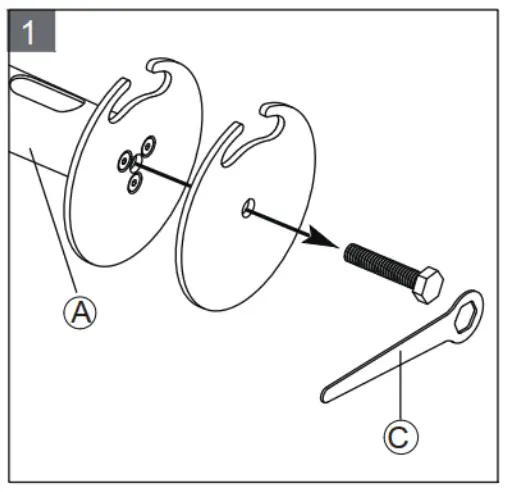 1

A

C