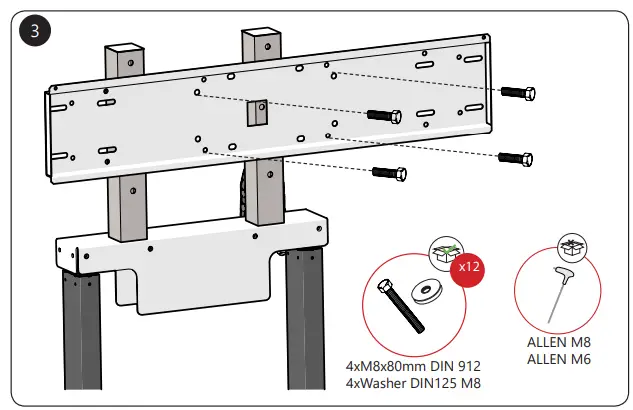 3

x12

4xM8x80mm DIN 912
4xWasher DIN125 M8

ALLEN M8
ALLEN M6