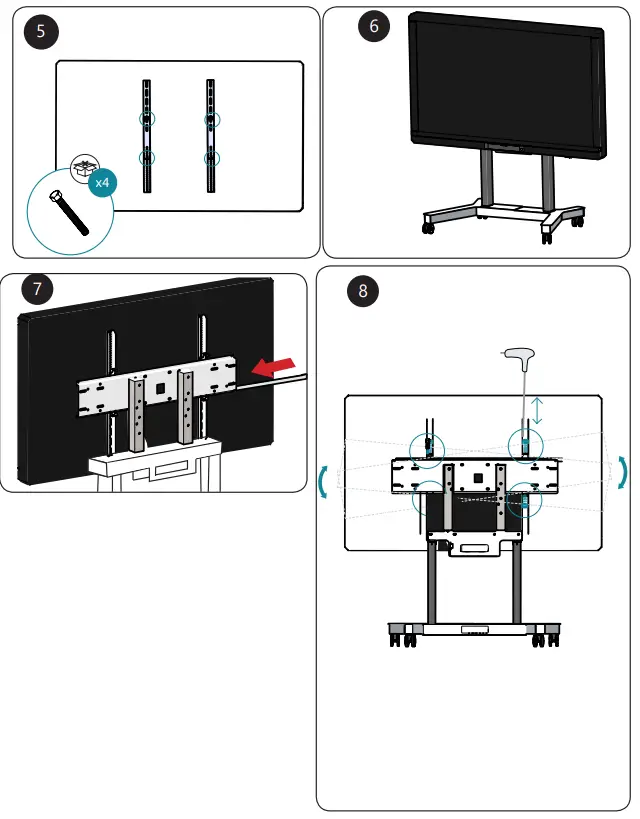 5

x4

6

7

8