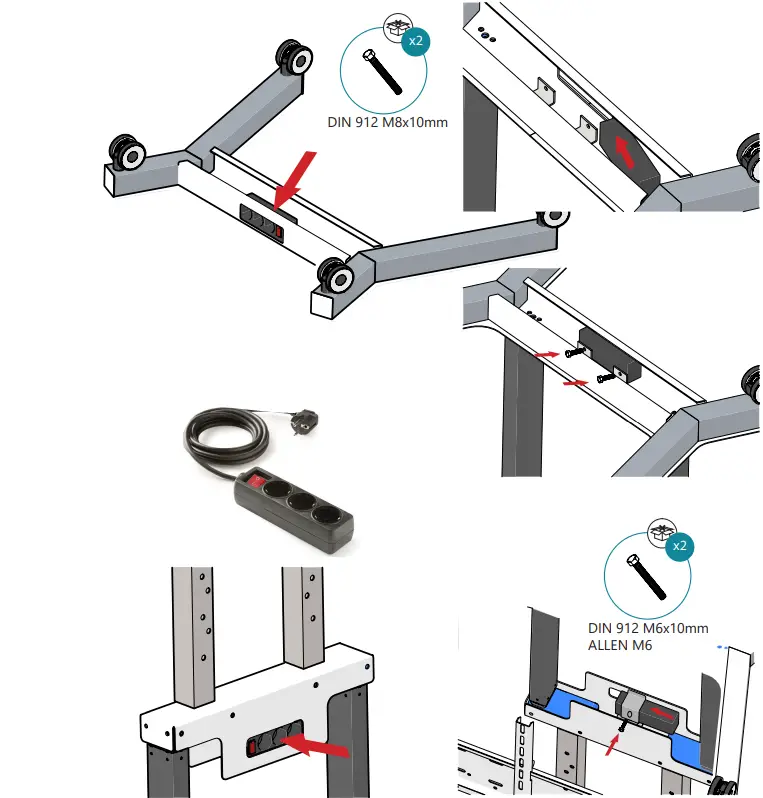 x2
DIN 912 M8x10mm

x2
DIN 912 M6x10mm
ALLEN M6