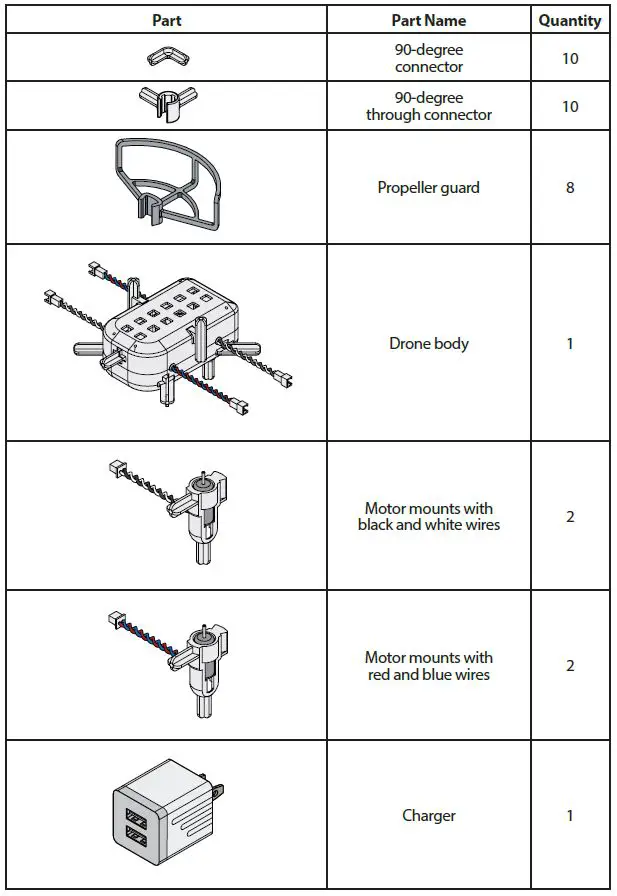 | Part | Part Name | Quantity |
|---|---|---|
| | 90-degree connector | 10 |
| | 90-degree through connector | 10 |
| | Propeller guard | 8 |
| | Drone body | 1 |
| | Motor mounts with black and white wires | 2 |
| | Motor mounts with red and blue wires | 2 |
| | Charger | 1 |