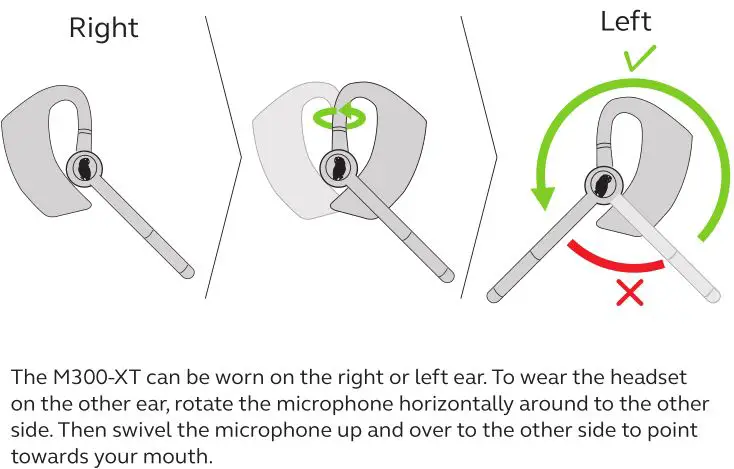 Right

Left

The M300-XT can be worn on the right or left ear. To wear the headset on the other ear, rotate the microphone horizontally around to the other side. Then swivel the microphone up and over to the other side to point towards your mouth.