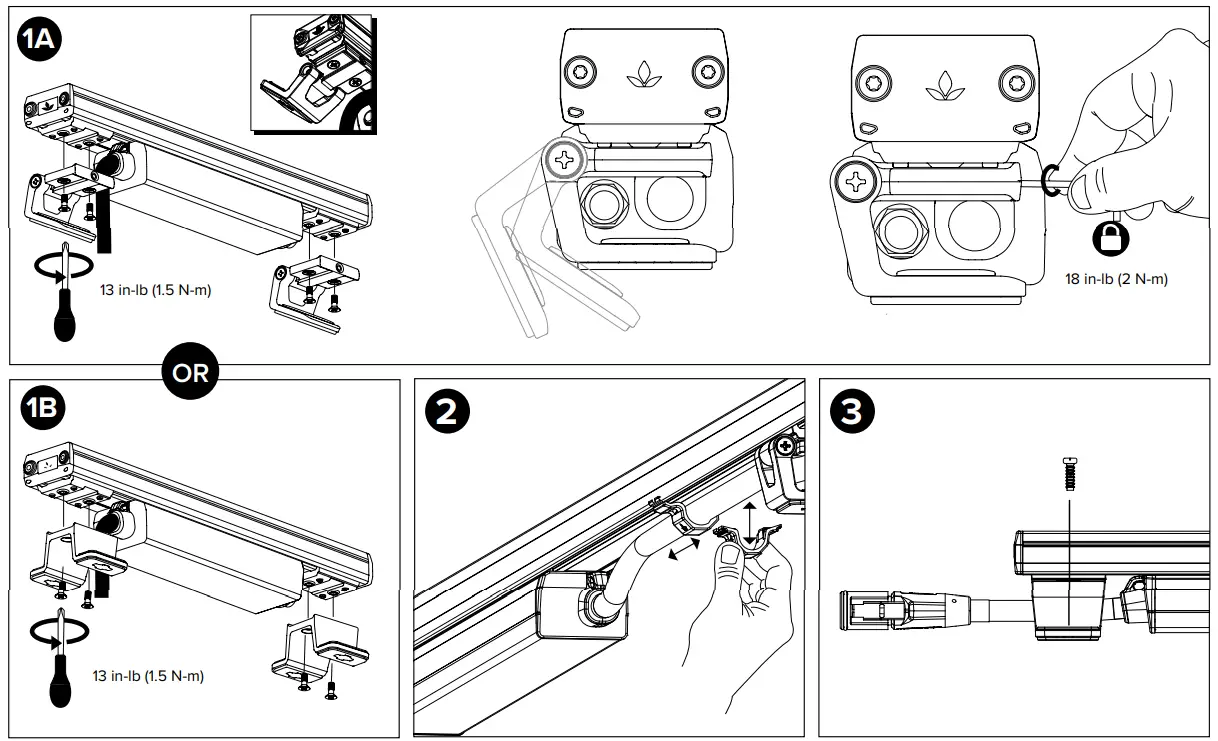 1A

13 in-lb (1.5 N-m)

18 in-lb (2 N-m)

OR

1B

13 in-lb (1.5 N-m)

2

3