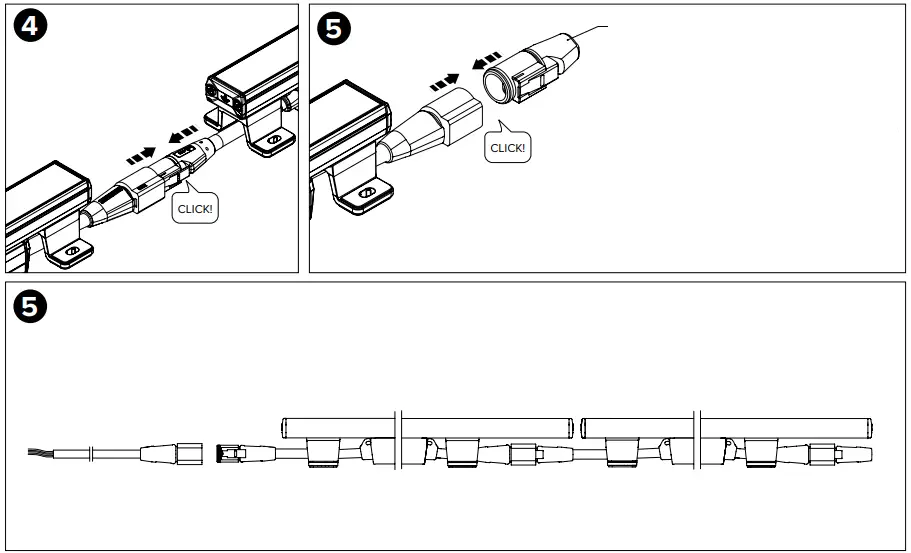 4

CLICK!

5

CLICK!

5