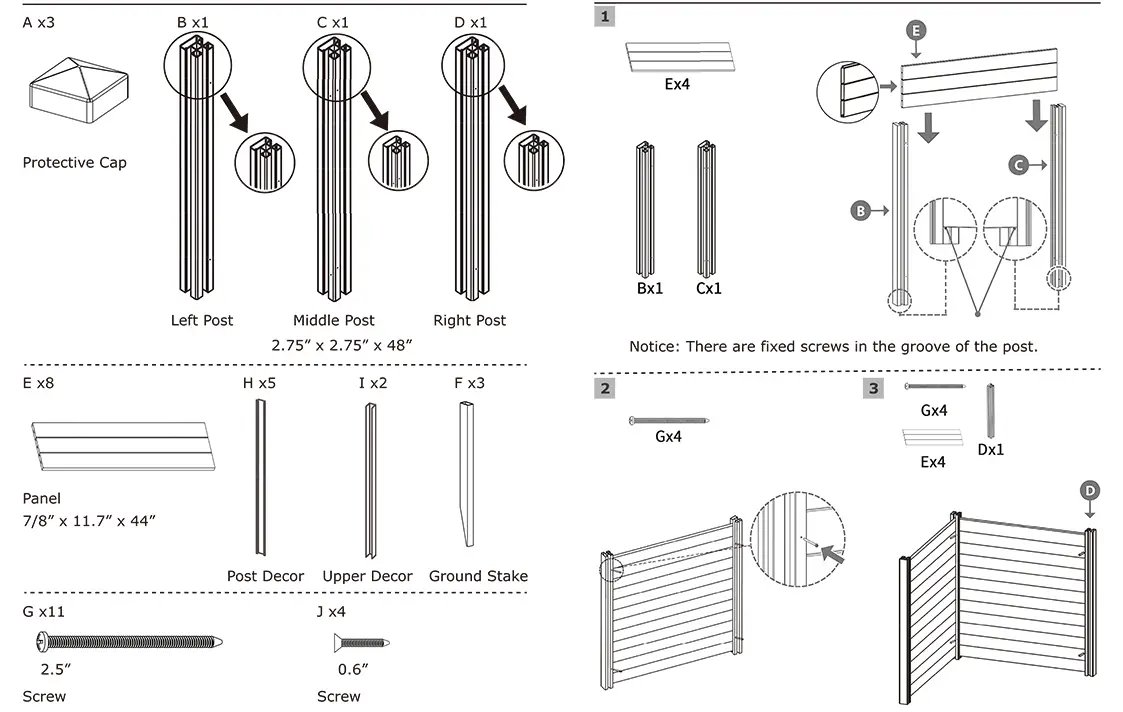 A x3

Protective Cap

B x1

Left Post

C x1

Middle Post

D x1

Right Post

2.75″ x 2.75″ x 48″

E x8

Panel
7/8″ x 11.7″ x 44″

H x5

Post Decor

I x2

Upper Decor

F x3

Ground Stake

G x11

2.5″

Screw

J x4

0.6″

Screw

1

Ex4

Bx1

Cx1

E

B

C

Notice: There are fixed screws in the groove of the post.

2

Gx4

3

Gx4

Ex4

Dx1

D