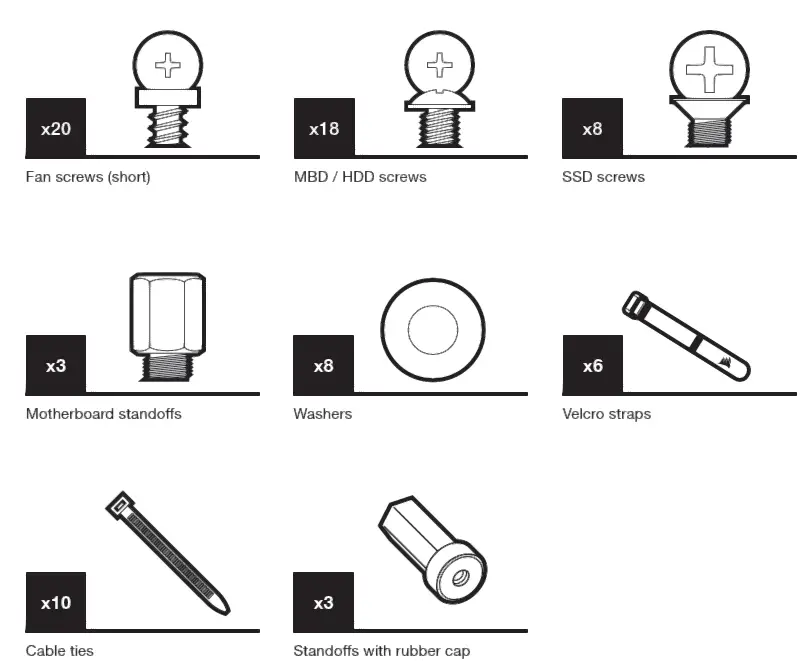 x20
Fan screws (short)

x18
MBD / HDD screws

x8
SSD screws

x3
Motherboard standoffs

x8
Washers

x6
Velcro straps

x10
Cable ties

x3
Standoffs with rubber cap