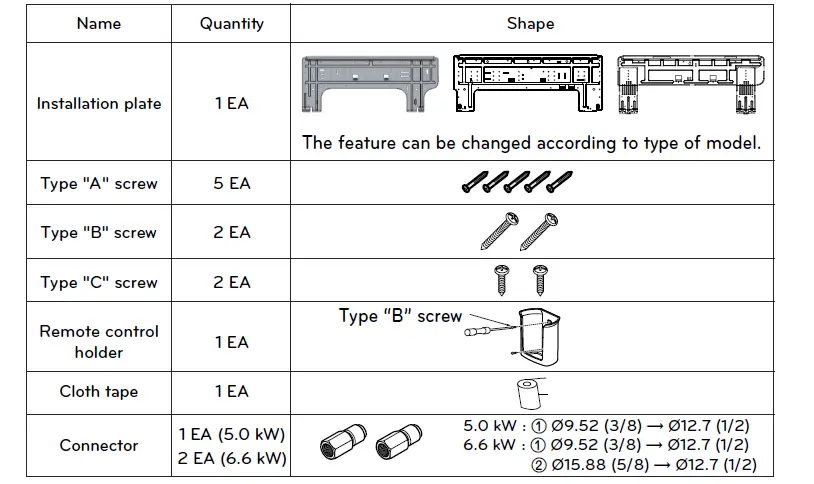 | Name | Quantity | Shape |
|---|---|---|
| Installation plate | 1 EA | The feature can be changed according to type of model. |
| Type "A" screw | 5 EA | |
| Type "B" screw | 2 EA | |
| Type "C" screw | 2 EA | |
| Remote control holder | 1 EA | Type “B” screw |
| Cloth tape | 1 EA | |
| Connector | 1 EA (5.0 kW) 2 EA (6.6 kW) | 5.0 kW : ① Ø9.52 (3/8) → Ø12.7 (1/2) 6.6 kW : ① Ø9.52 (3/8) → Ø12.7 (1/2) ② Ø15.88 (5/8) → Ø12.7 (1/2) |