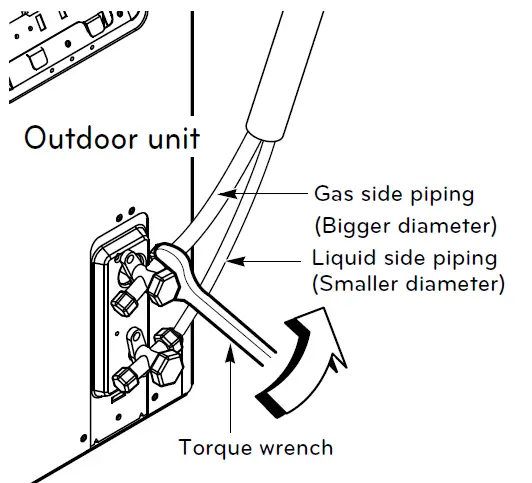 Outdoor unit

Gas side piping
(Bigger diameter)

Liquid side piping
(Smaller diameter)

Torque wrench