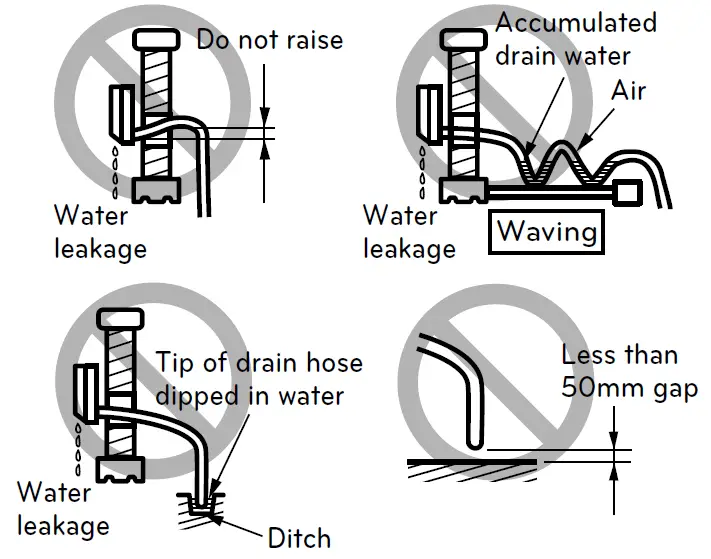 Do not raise

Water leakage

Accumulated drain water

Air

Water leakage

Waving

Tip of drain hose dipped in water

Water leakage

Ditch

Less than 50mm gap