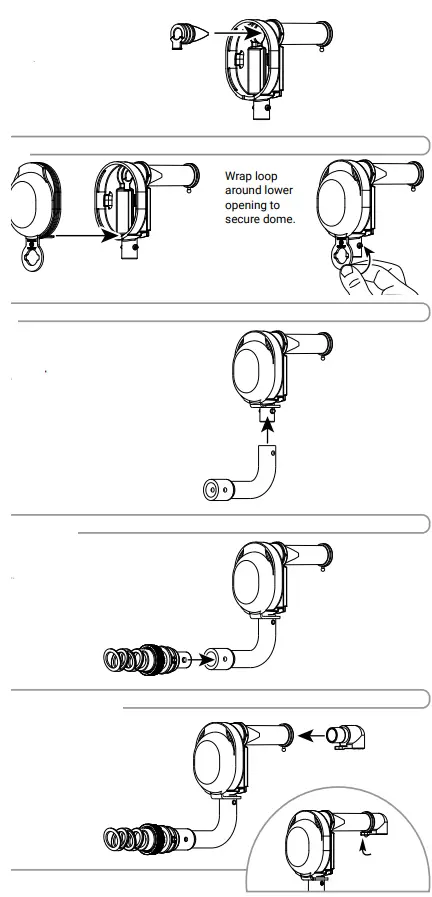 Wrap loop around lower opening to secure dome.