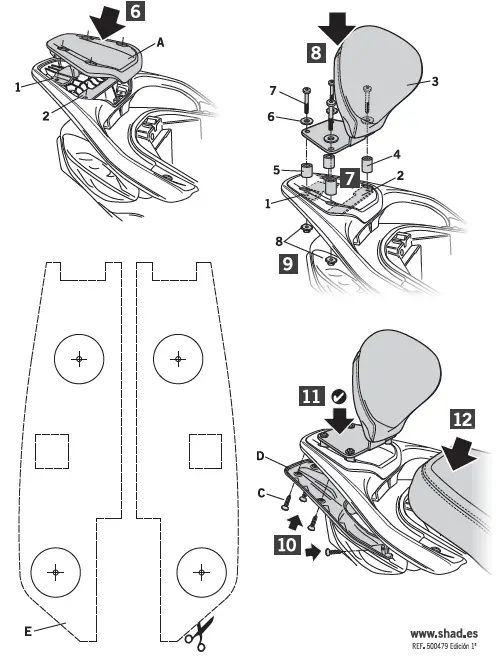 6
A
1
2

8
3
7
6
4
5
7
2
1
8
9

11
12
D
C
10

E

www.shad.es
REF. 500479 Edición 1ª