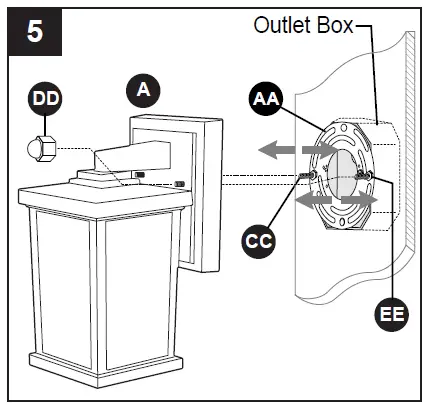 5

Outlet Box

DD

A

AA

CC

EE