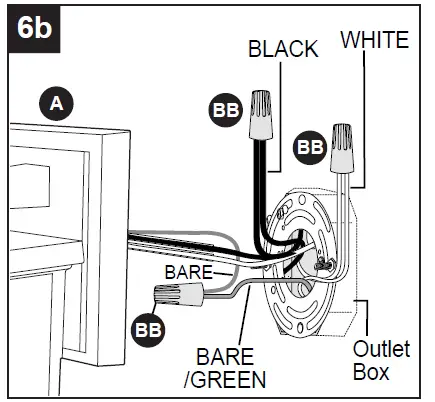 6b

BLACK

WHITE

A

BB

BB

BARE

BB

BARE /GREEN

Outlet Box