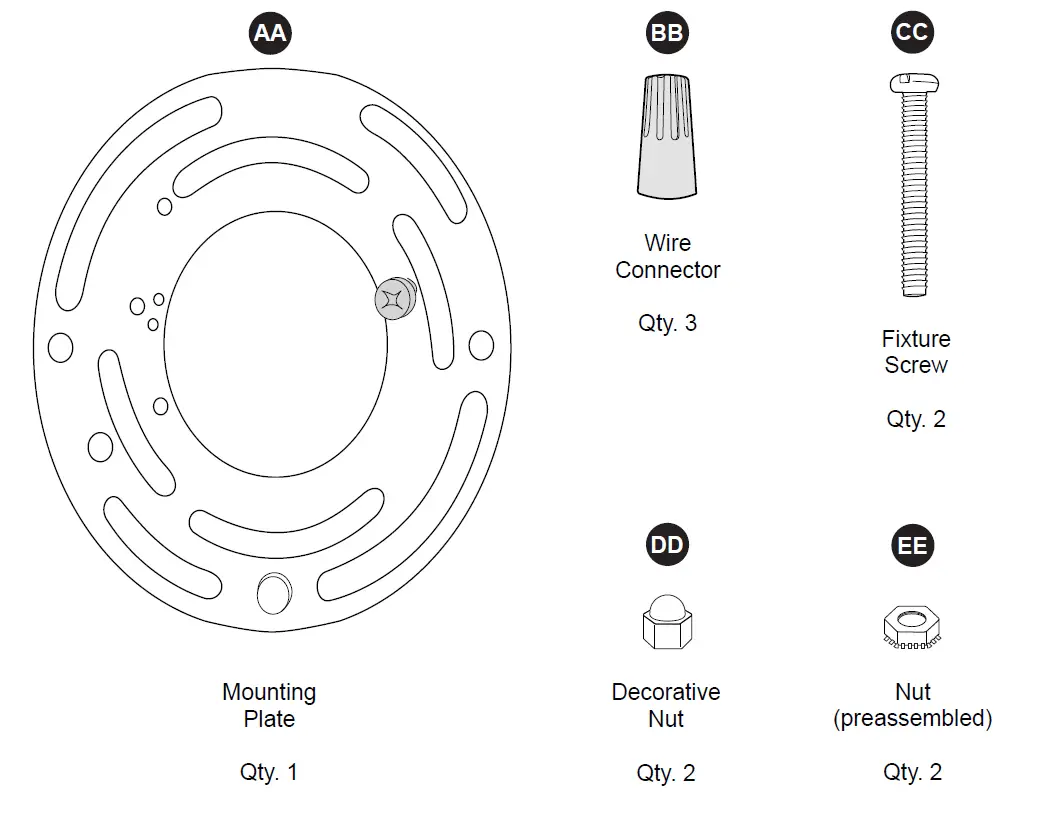 AA

Mounting Plate

Qty. 1

BB

Wire Connector

Qty. 3

CC

Fixture Screw

Qty. 2

DD

Decorative Nut

Qty. 2

EE

Nut (preassembled)

Qty. 2