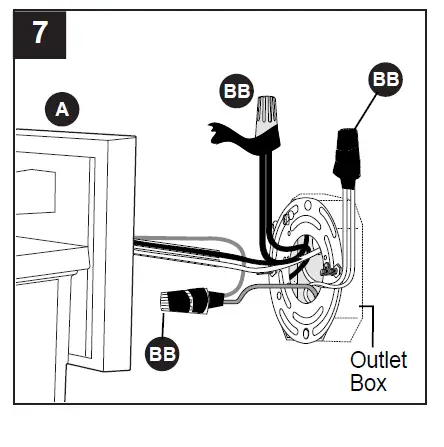 7

A

BB

BB

BB

Outlet Box