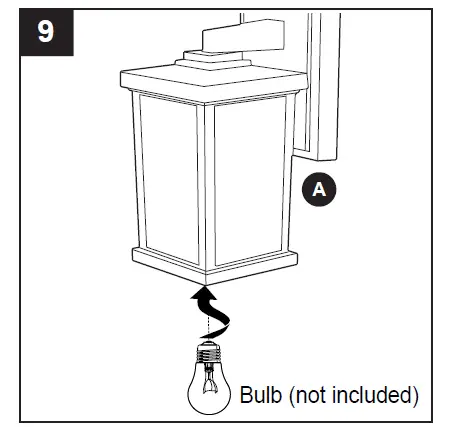 9

A

Bulb (not included)