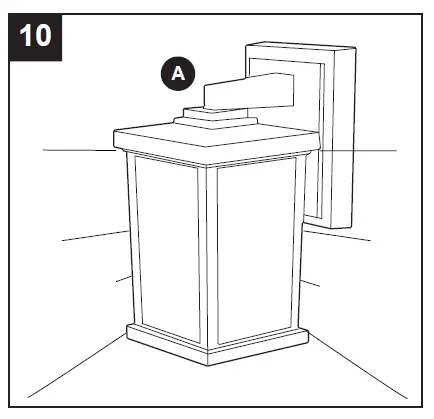 10

A