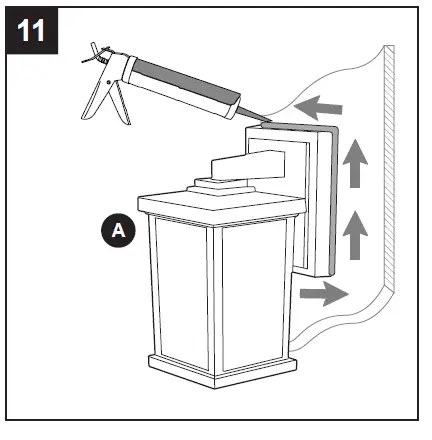 11

A