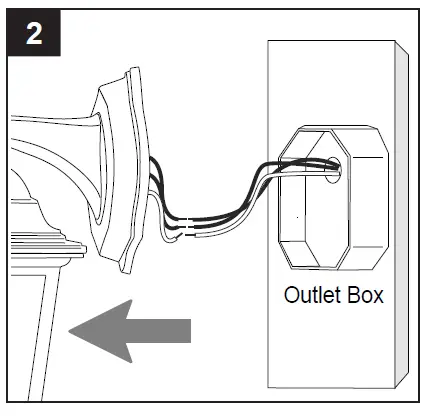 2

Outlet Box