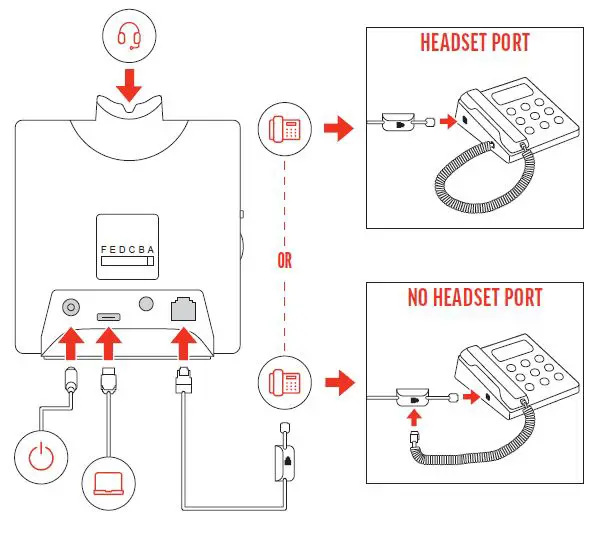 F E D C B A

OR

HEADSET PORT

NO HEADSET PORT