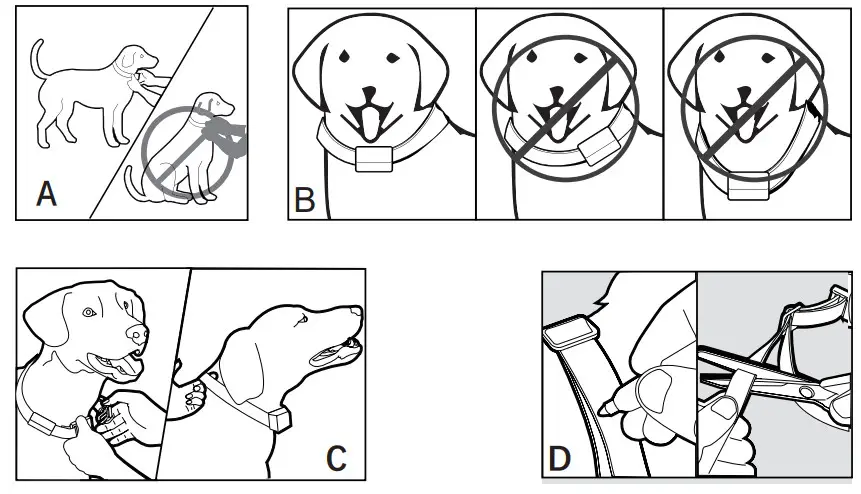 A

B

C

D