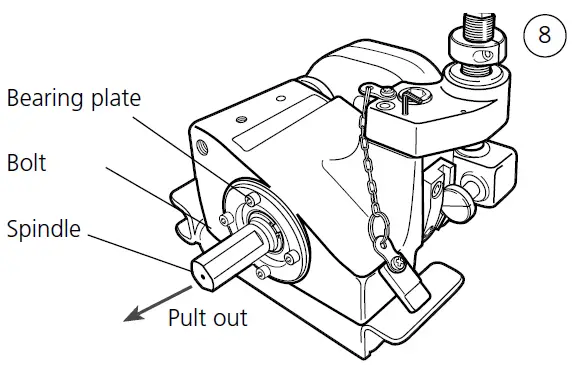 8

Bearing plate

Bolt

Spindle

Pult out