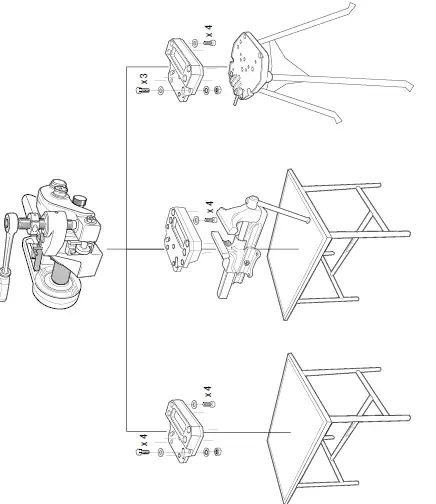 x 4
x 3
x 4
x 4
x 4