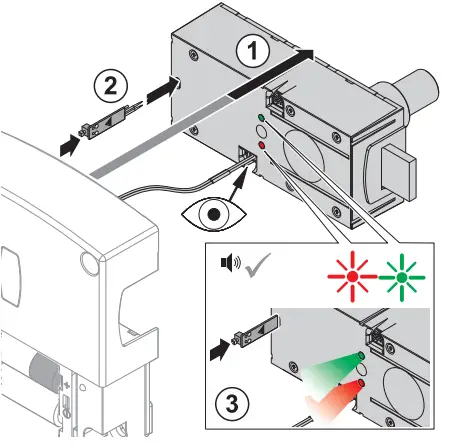 1

2

3