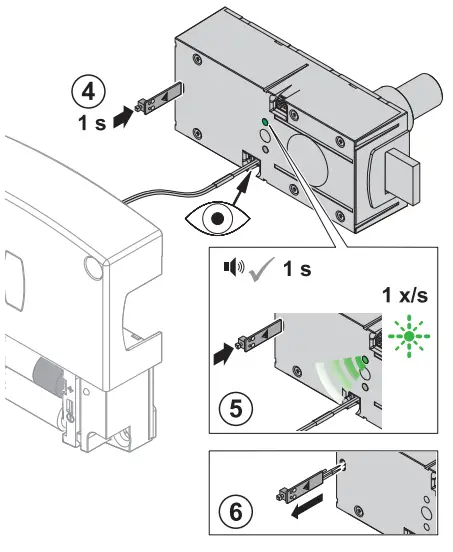 4
1 s
1 s
1 x/s
5
6