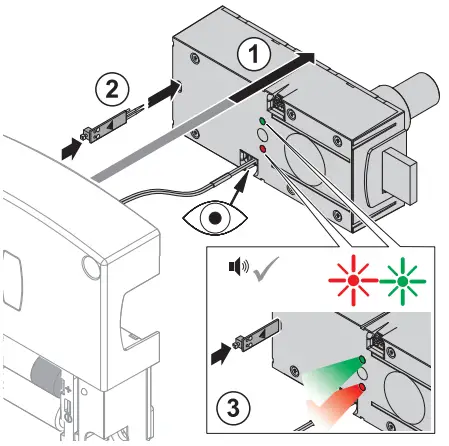 1

2

3