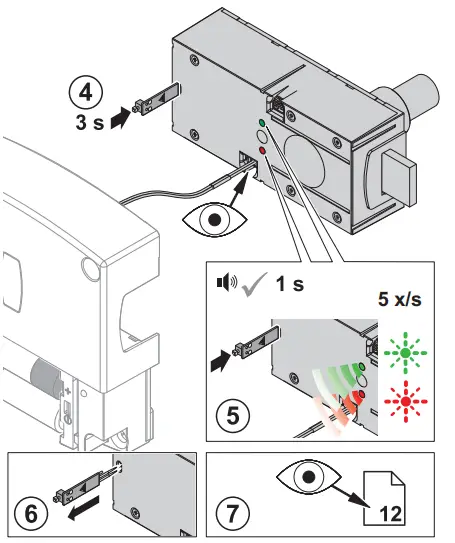 4
3 s

1 s
5 x/s

5

6

7
12