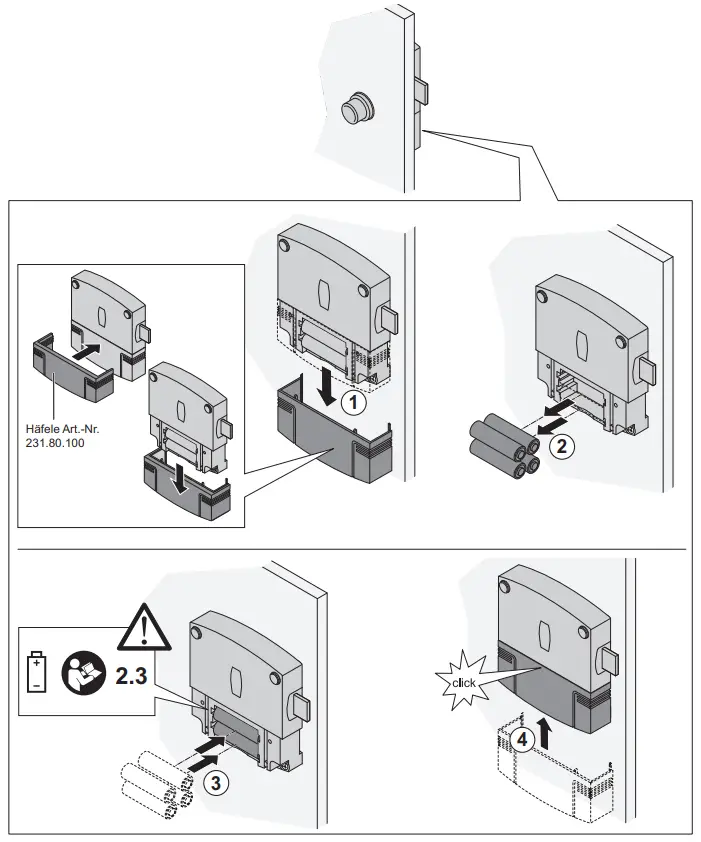 Häfele Art.-Nr. 231.80.100

1

2

+
−

2.3

3

click

4