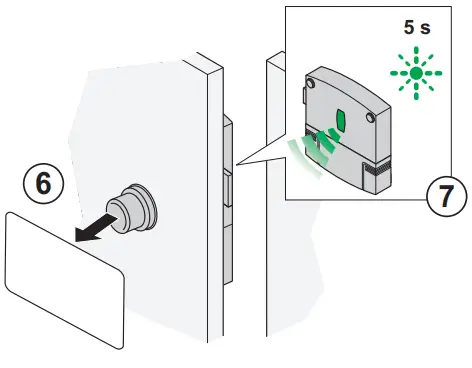 5 s

6

7