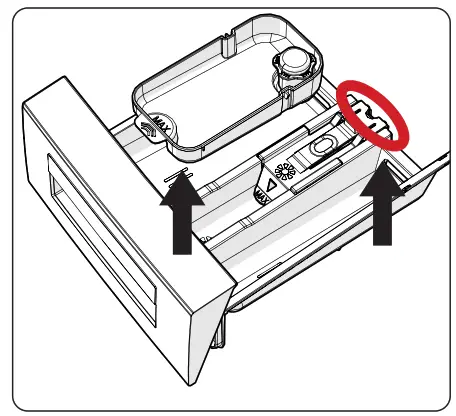 MAX
MAX