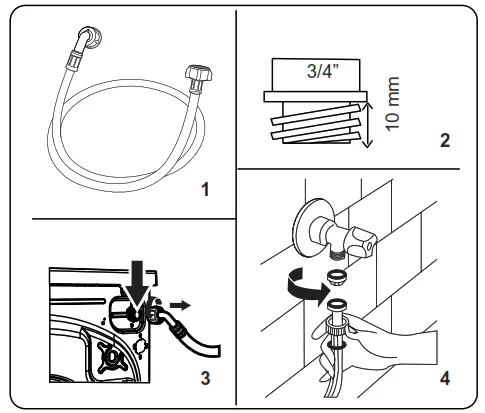 1

3/4”

10 mm

2

3

4