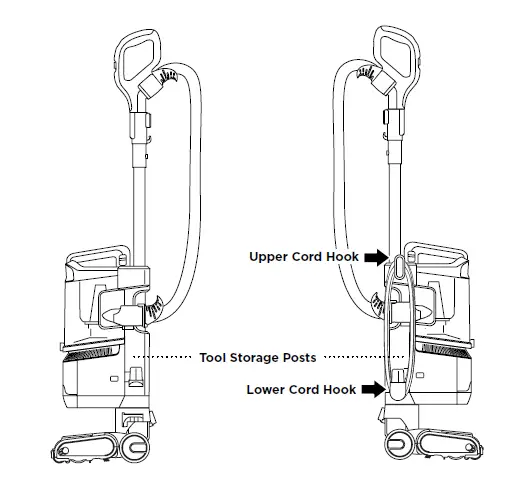 Upper Cord Hook

Tool Storage Posts

Lower Cord Hook