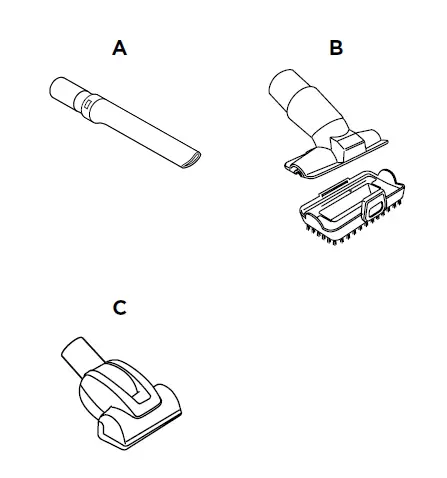 A

B

C