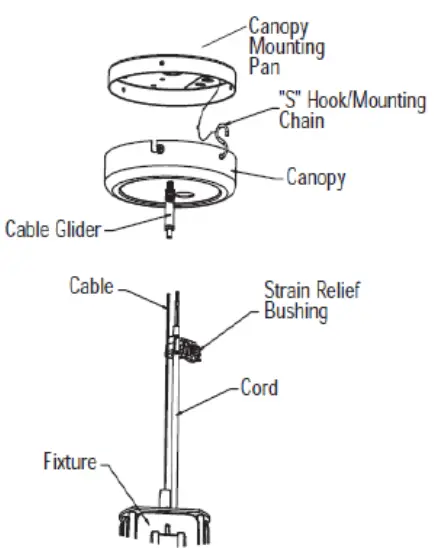 Canopy Mounting Pan

"S" Hook/Mounting Chain

Canopy

Cable Glider

Cable

Strain Relief Bushing

Cord

Fixture