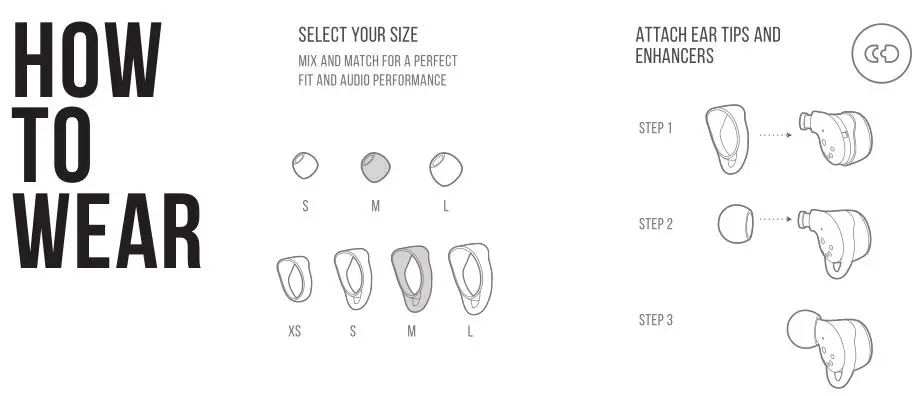 HOW TO WEAR

SELECT YOUR SIZE

MIX AND MATCH FOR A PERFECT FIT AND AUDIO PERFORMANCE

S M L

XS S M L

ATTACH EAR TIPS AND ENHANCERS

STEP 1

STEP 2

STEP 3