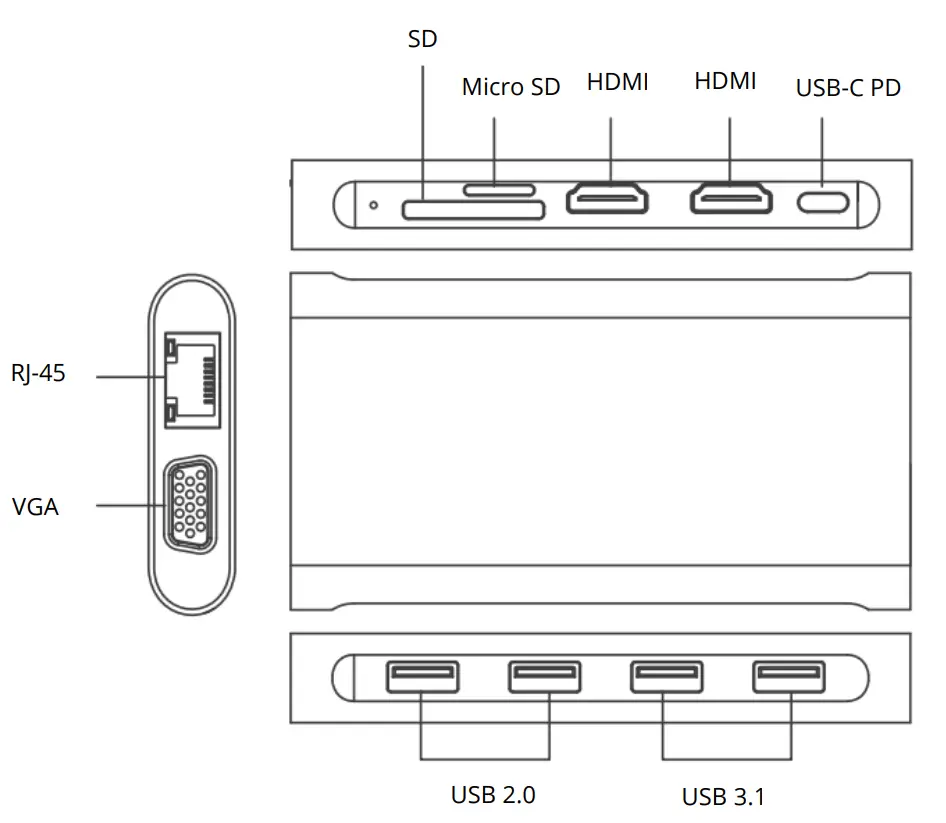 SD
Micro SD
HDMI
HDMI
USB-C PD
RJ-45
VGA
USB 2.0
USB 3.1