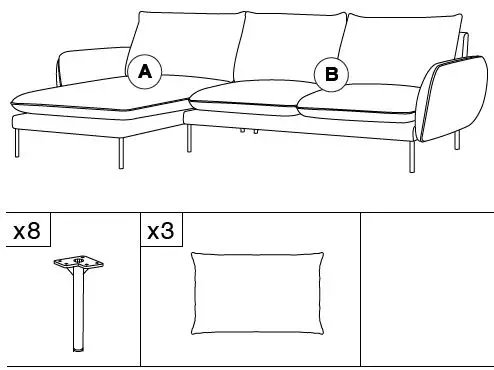 A

B

x8

x3