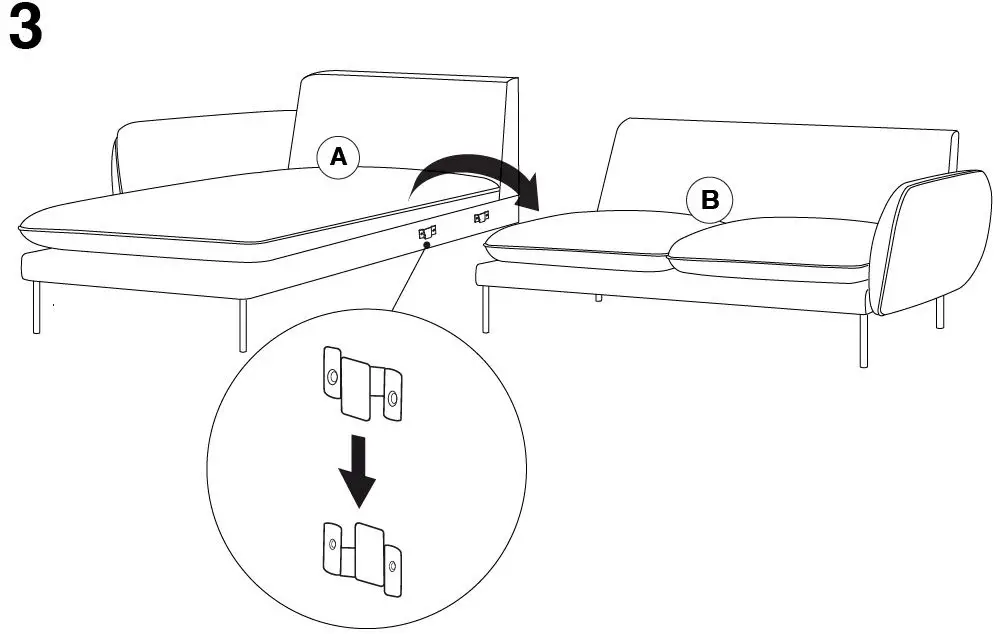 3

A

B