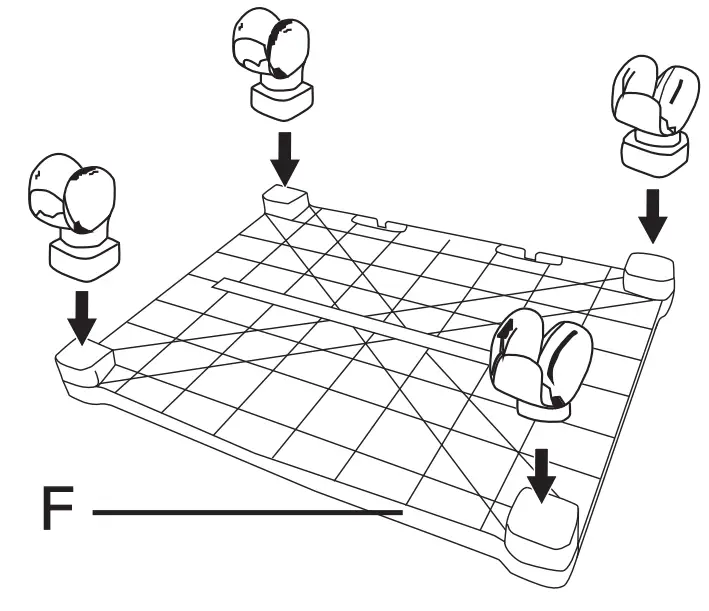 F