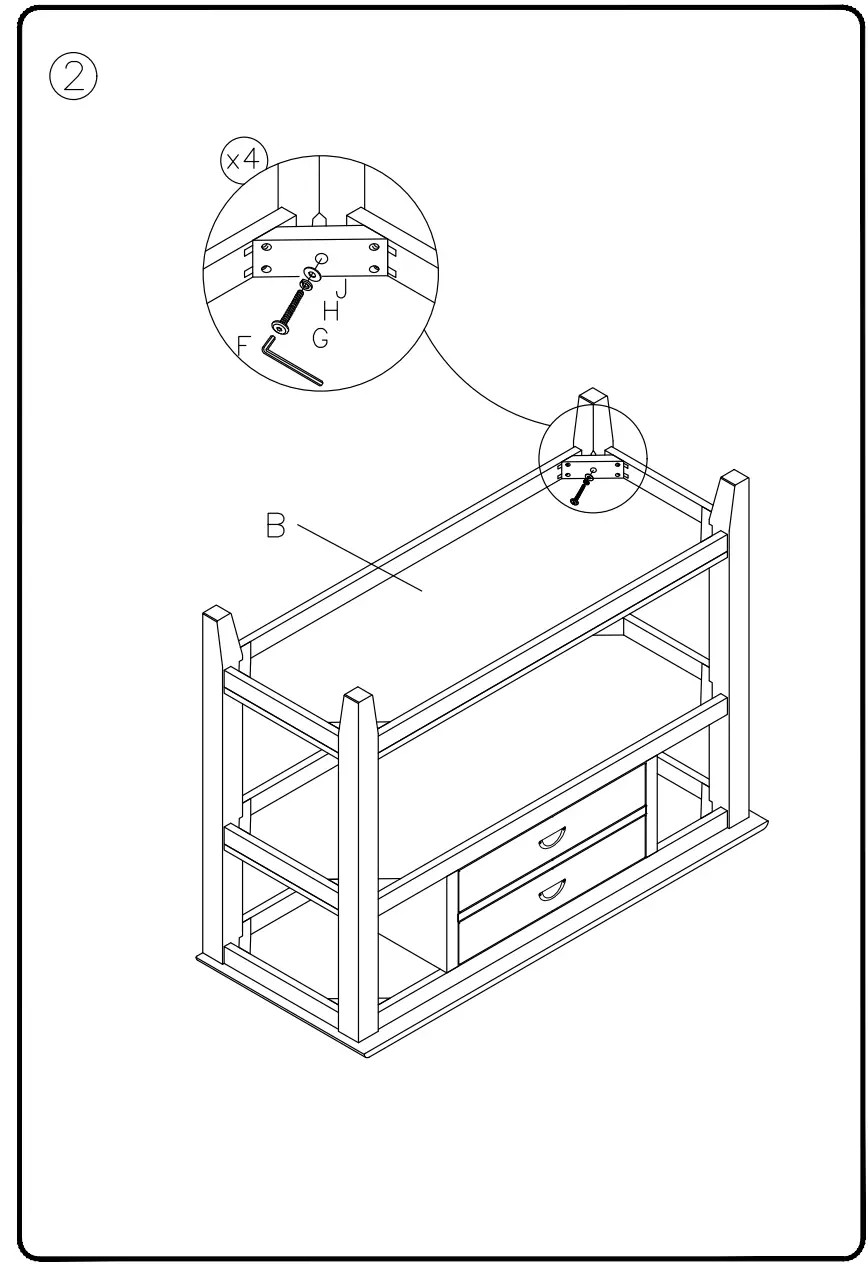 ②

x4

J
H
G
F

B