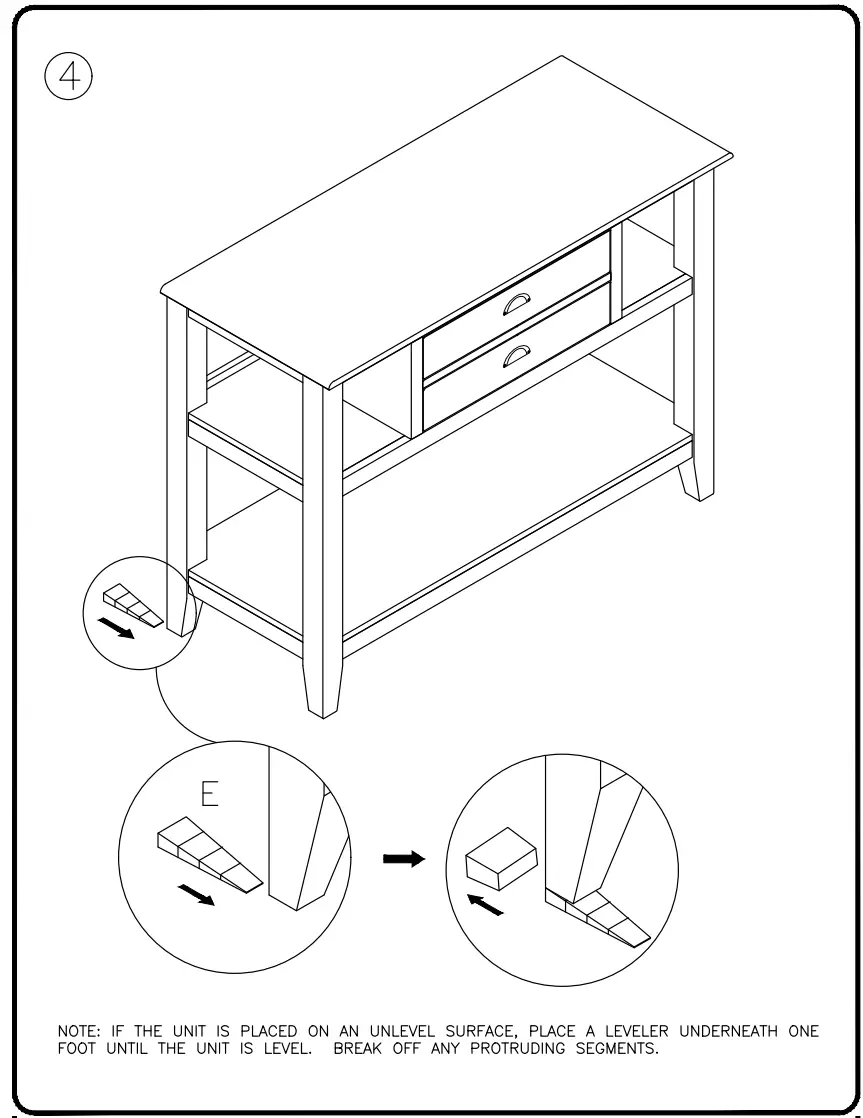 4

E

NOTE: IF THE UNIT IS PLACED ON AN UNLEVEL SURFACE, PLACE A LEVELER UNDERNEATH ONE FOOT UNTIL THE UNIT IS LEVEL. BREAK OFF ANY PROTRUDING SEGMENTS.