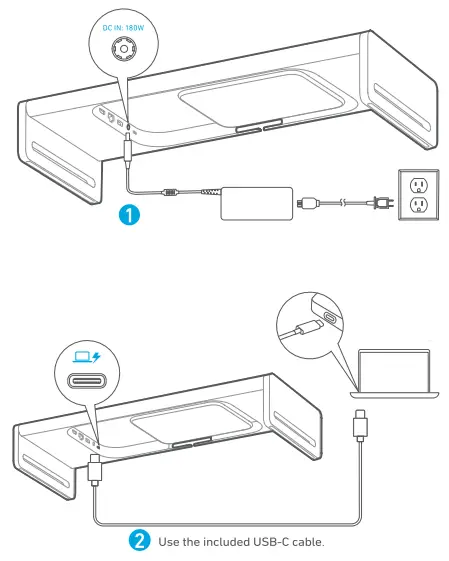 DC IN: 180W

1

2 Use the included USB-C cable.