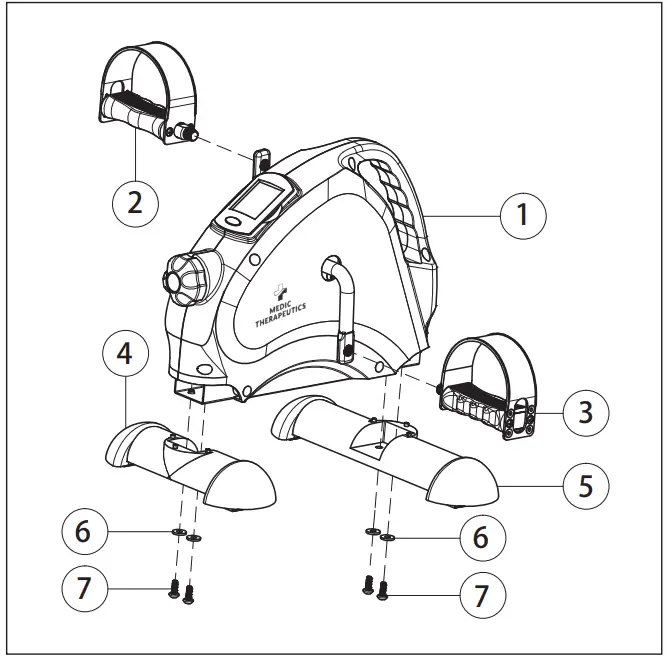 2
1
MEDIC THERAPEUTICS
4
3
5
6
6
7
7