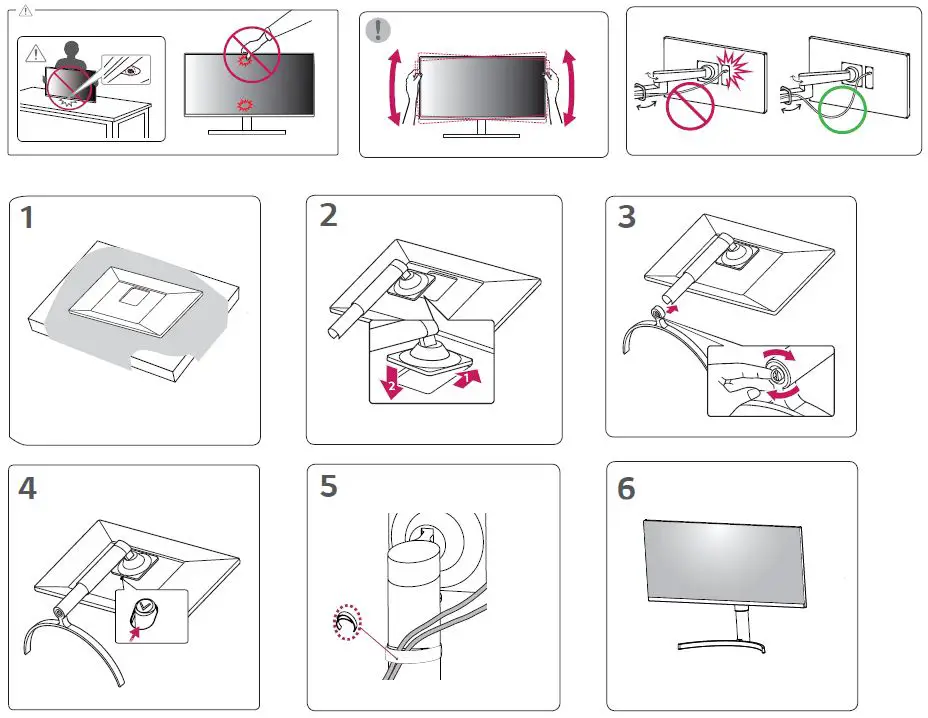 1

2

2

1

3

4

5

6