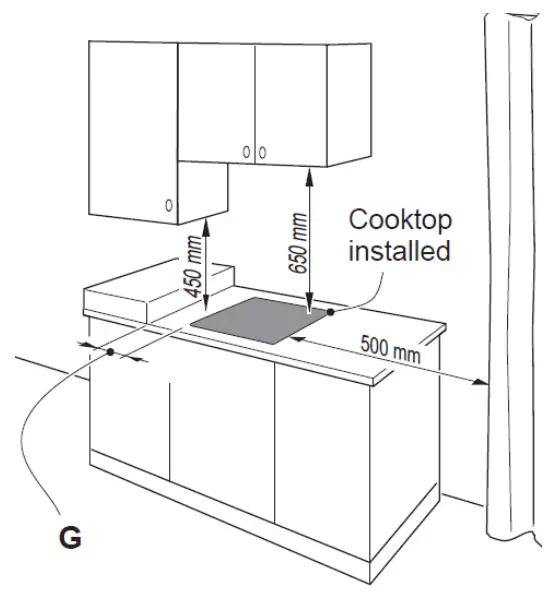 450 mm
650 mm
Cooktop installed
500 mm
G